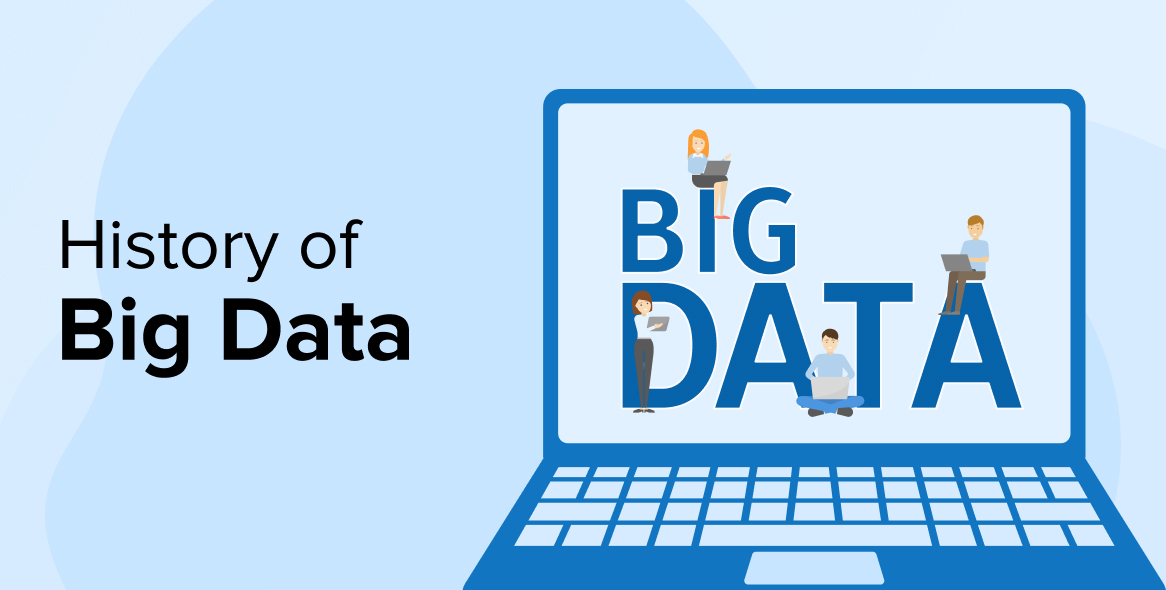 History of
Big Data

BIG
DATA